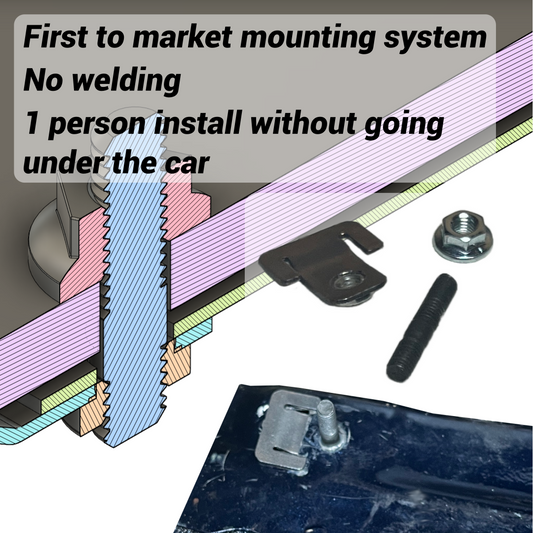 First to market mounting system
No welding
1 person install without going under the car