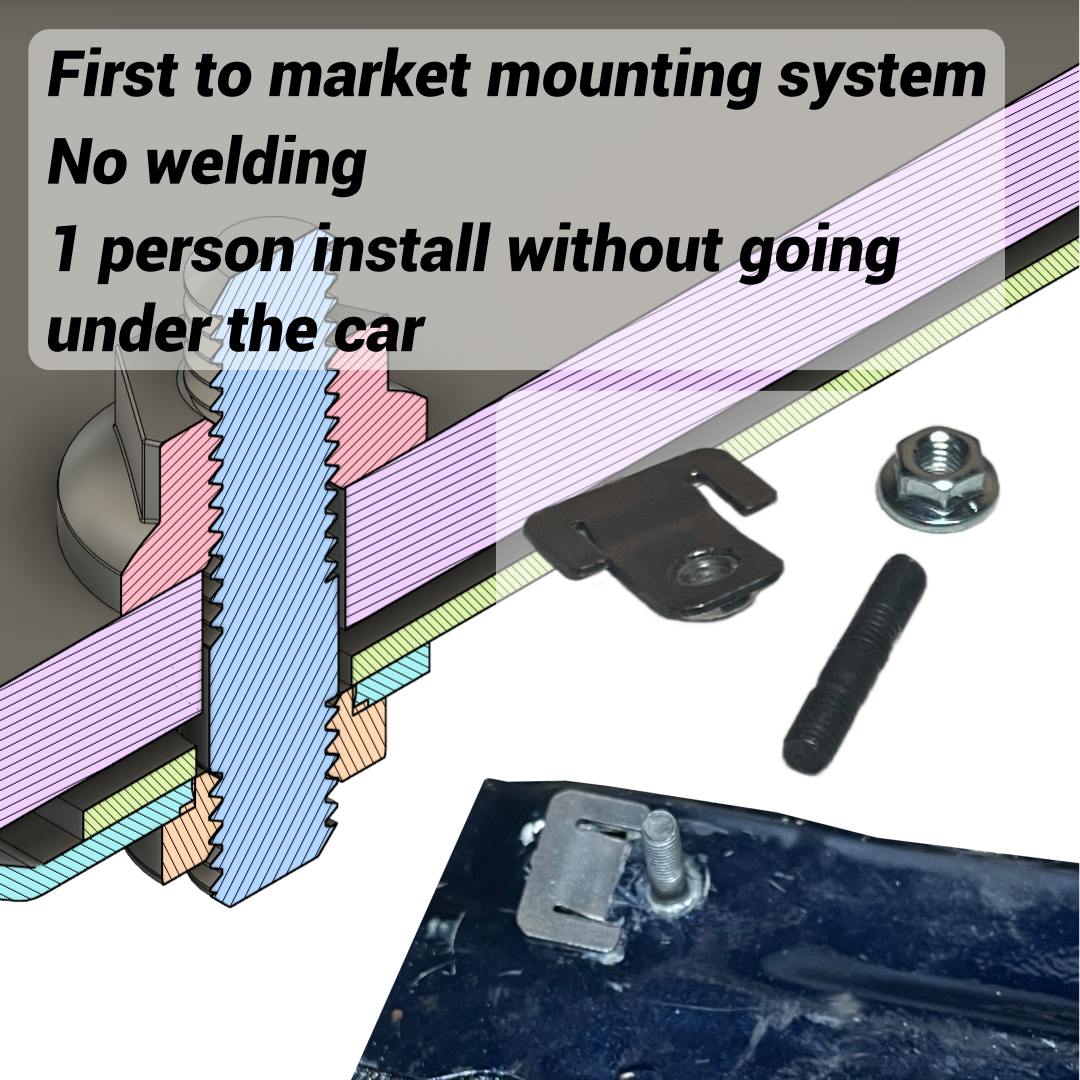 First to market mounting system
No welding
1 person install without going under the car